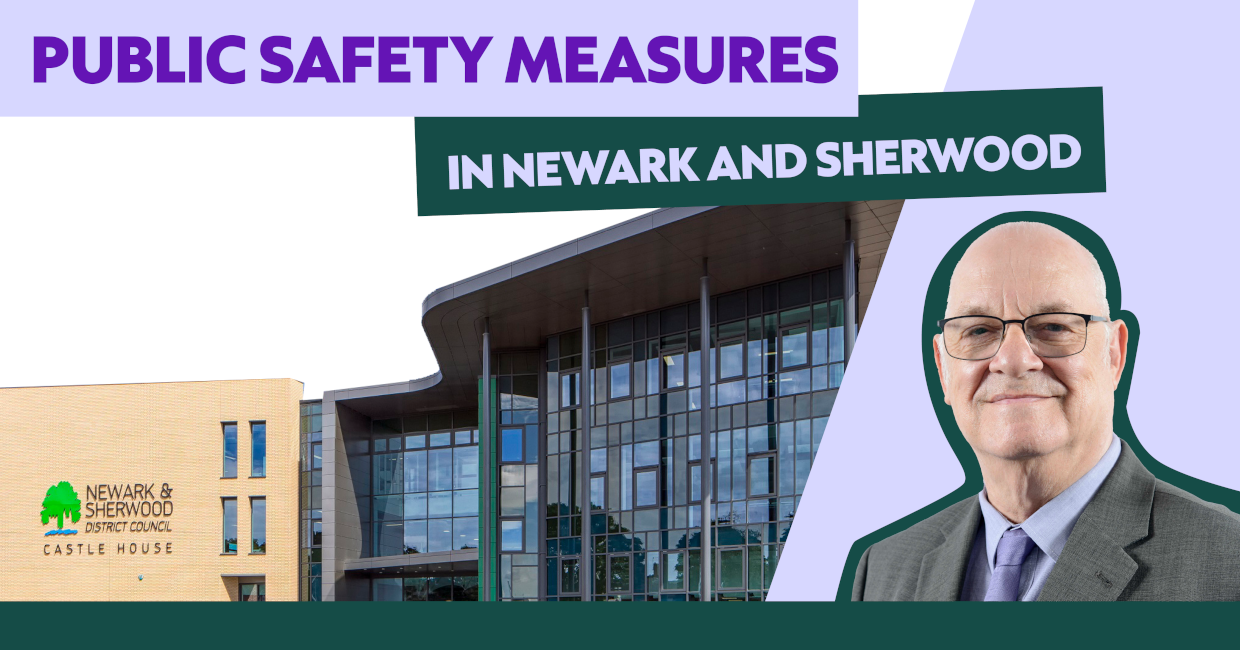 PUBLIC SAFETY MEASURES

IN NEWARK AND SHERWOOD

NEWARK & SHERWOOD DISTRICT COUNCIL

CASTLE HOUSE