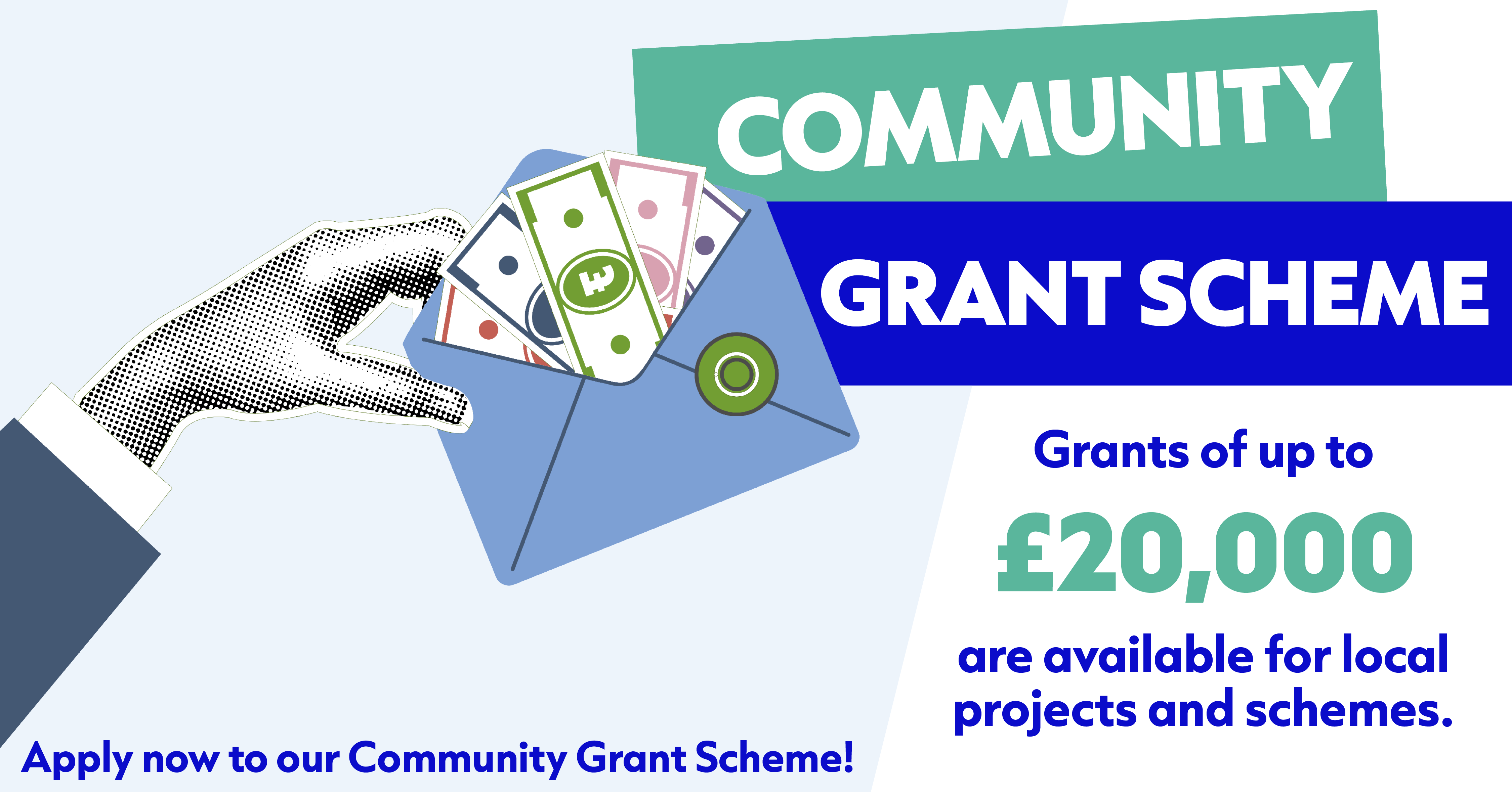 COMMUNITY
GRANT SCHEME

£

Grants of up to
£20,000
are available for local projects and schemes.

Apply now to our Community Grant Scheme!