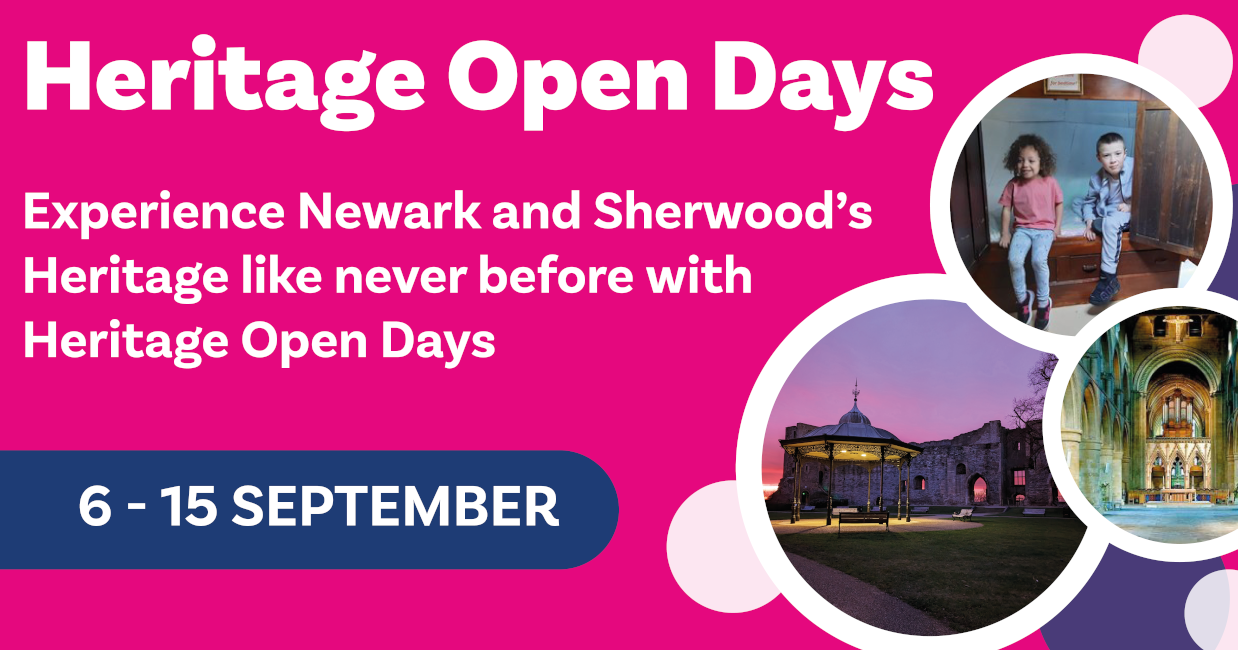 Heritage Open Days

Experience Newark and Sherwood's Heritage like never before with Heritage Open Days

6 - 15 SEPTEMBER